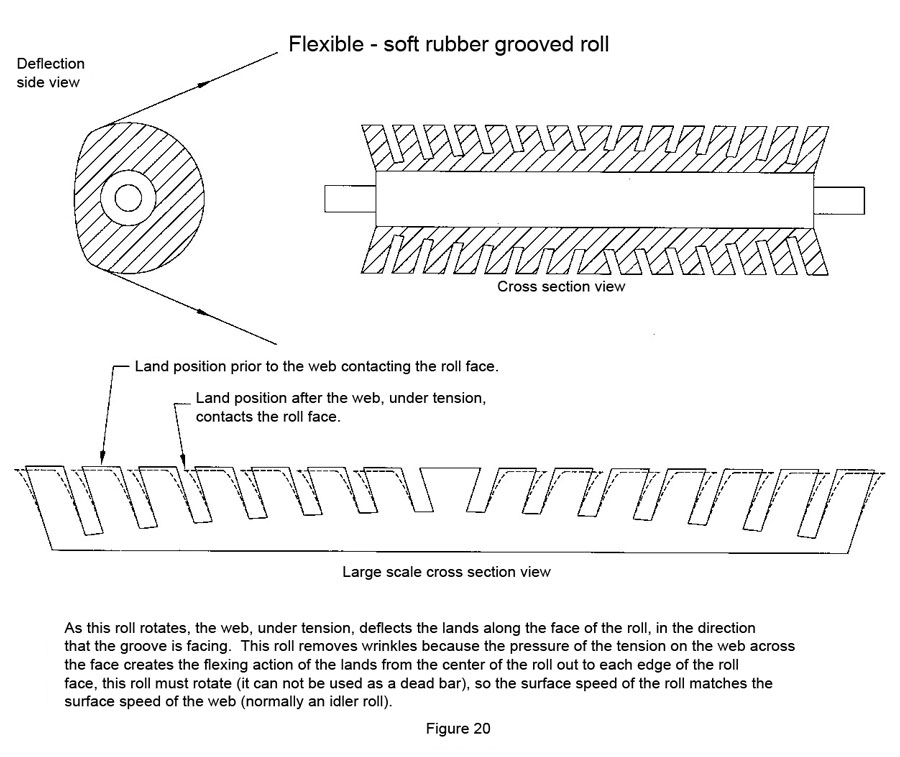 Flexible - soft rubber grooved roll

Deflection side view

Cross section view

Land position prior to the web contacting the roll face.

Land position after the web, under tension, contacts the roll face.

Large scale cross section view

As this roll rotates, the web, under tension, deflects the lands along the face of the roll, in the direction that the groove is facing. This roll removes wrinkles because the pressure of the tension on the web across the face creates the flexing action of the lands from the center of the roll out to each edge of the roll face, this roll must rotate (it can not be used as a dead bar), so the surface speed of the roll matches the surface speed of the web (normally an idler roll).

Figure 20